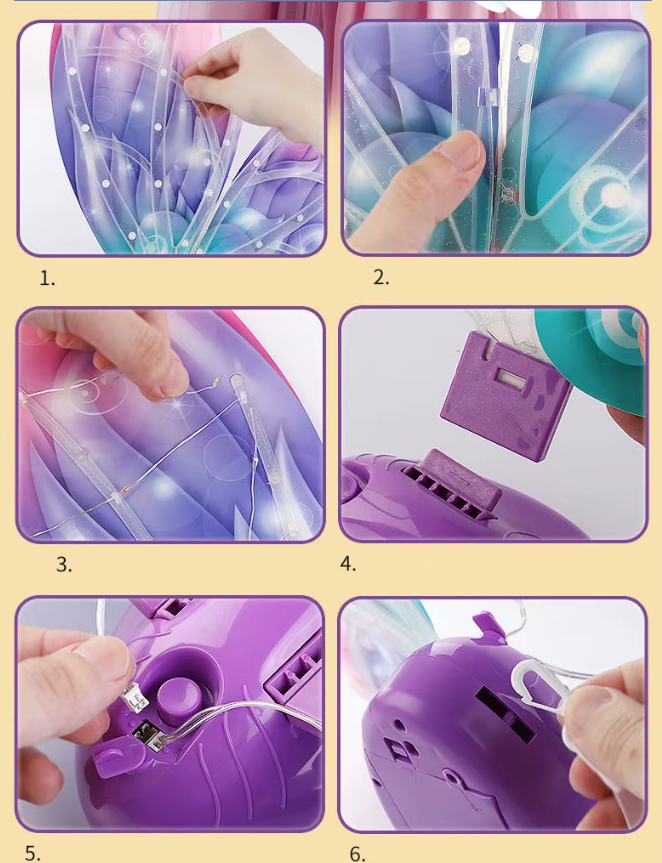 1.

2.

3.

4.

5.

6.