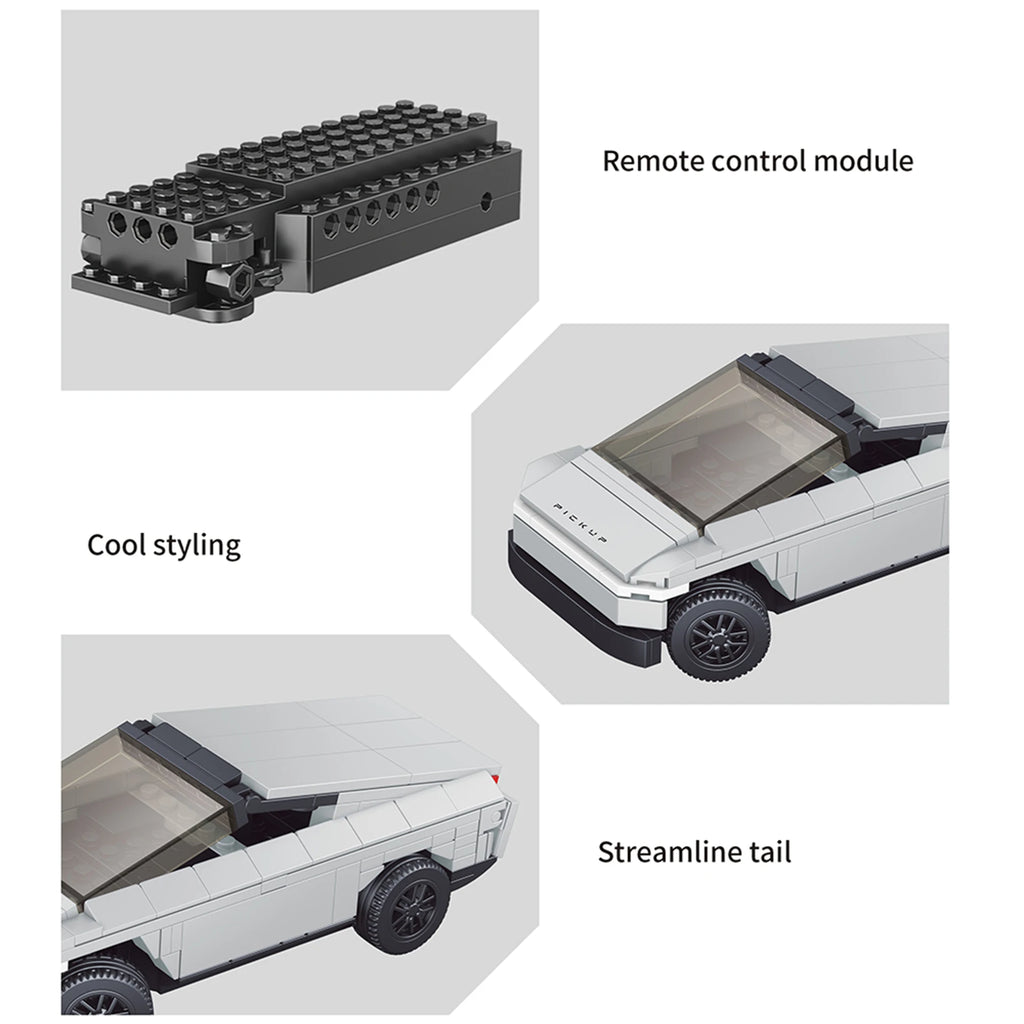 Remote control module

PICKUP

Cool styling

Streamline tail