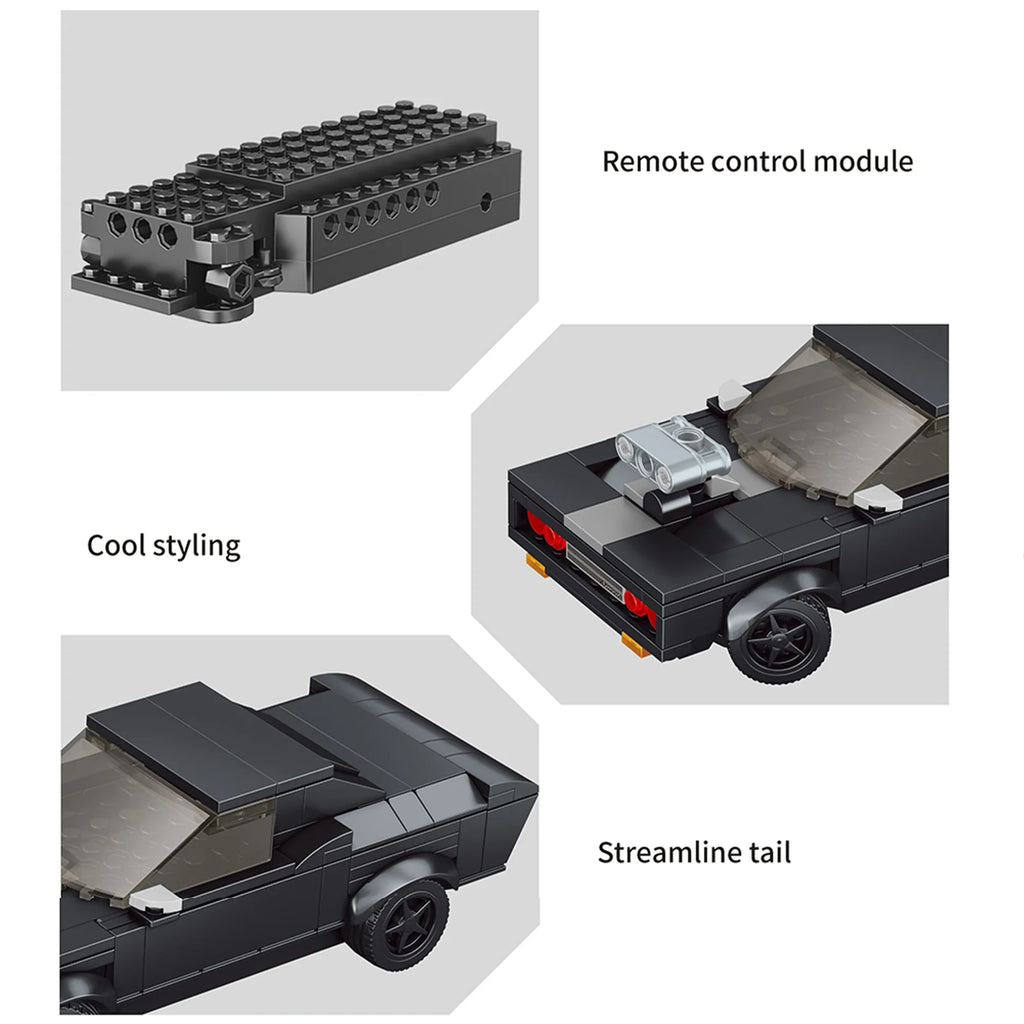 Remote control module

Cool styling

Streamline tail